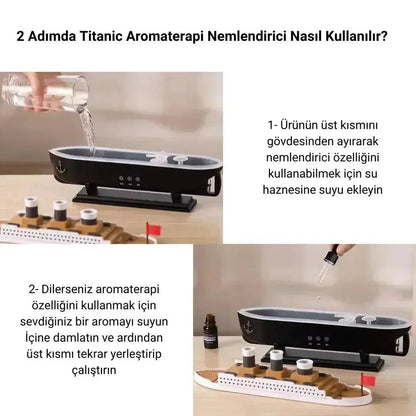 2 Adımda Titanic Aromaterapi Nemlendirici Nasıl Kullanılır?

1- Ürünün üst kısmını gövdesinden ayırarak nemlendirici özelliğini kullanabilmek için su haznesine suyu ekleyin

2- Dilerseniz aromaterapi özelliğini kullanmak için sevdiğiniz bir aromayı suyun İçine damlatın ve ardından üst kısmı tekrar yerleştirip çalıştırın