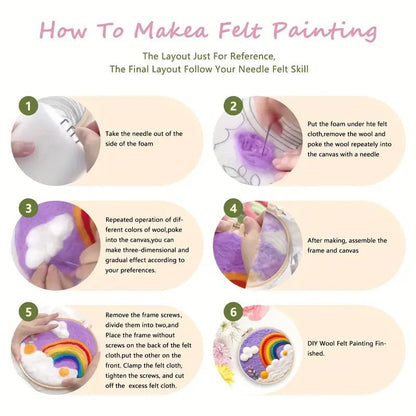 How To Makea Felt Painting

The Layout Just For Reference,
The Final Layout Follow Your Needle Felt Skill

1

Take the needle out of the side of the foam

2

Put the foam under hte felt cloth,remove the wool and poke the wool repeately into the canvas with a needle

3

Repeated operation of different colors of wool,poke into the canvas,you can make three-dimensional and gradual effect according to your preferences.

4

After making, assemble the frame and canvas

5

Remove the frame screws, divide them into two,and Place the frame without screws on the back of the felt cloth,put the other on the front. Clamp the felt cloth, tighten the screws, and cut off the excess felt cloth.

6

DIY Wool Felt Painting Finished.