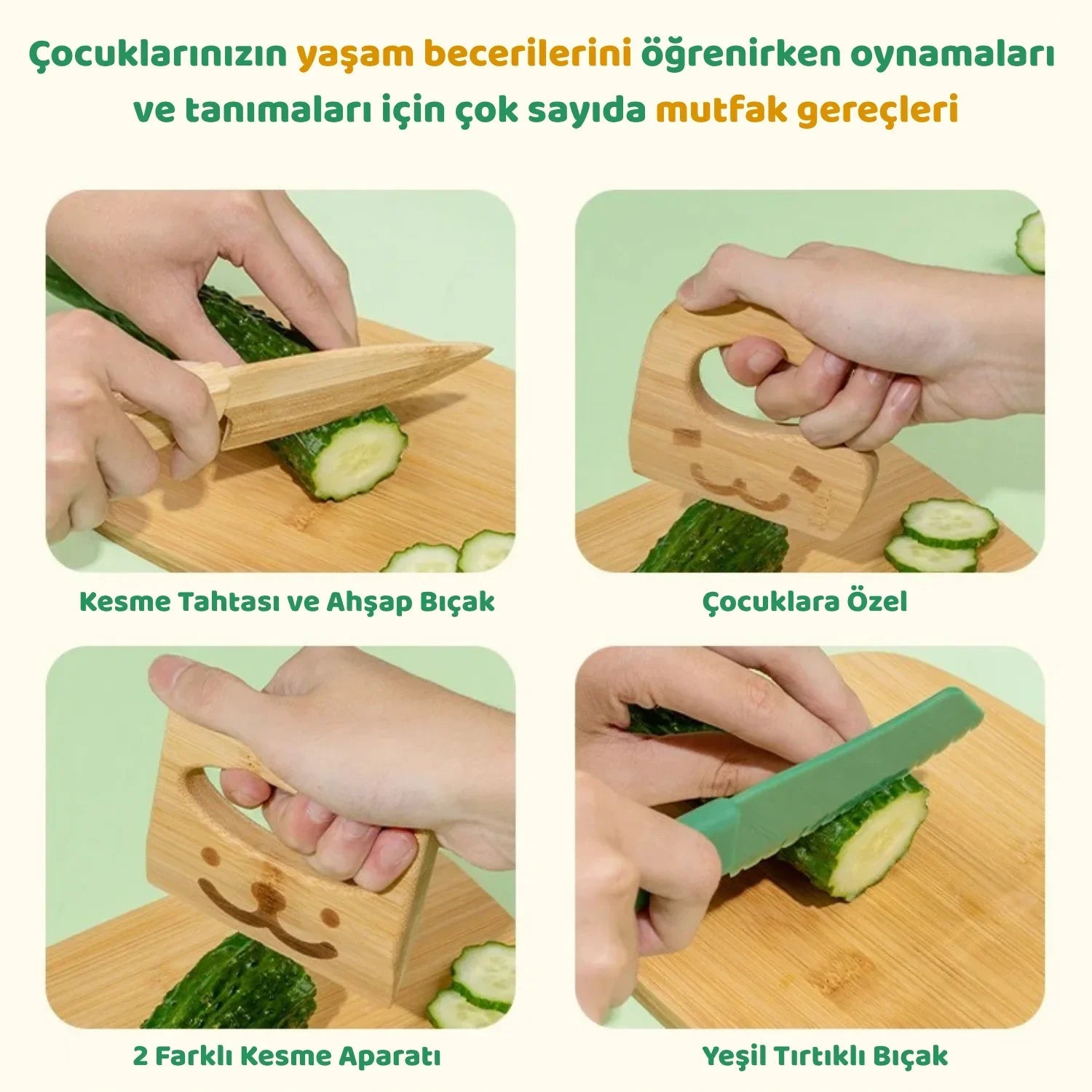 Çocuklarınızın yaşam becerilerini öğrenirken oynamaları ve tanımaları için çok sayıda mutfak gereçleri

Kesme Tahtası ve Ahşap Bıçak

Çocuklara Özel

2 Farklı Kesme Aparatı

Yeşil Tırtıklı Bıçak