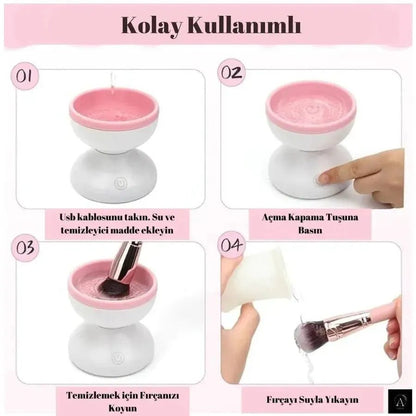 Kolay Kullanımlı

01

Usb kablosunu takın. Su ve temizleyici madde ekleyin

02

Açma Kapama Tuşuna Basın

03

Temizlemek için Fırçanızı Koyun

04

Fırçayı Suyla Yıkayın

A