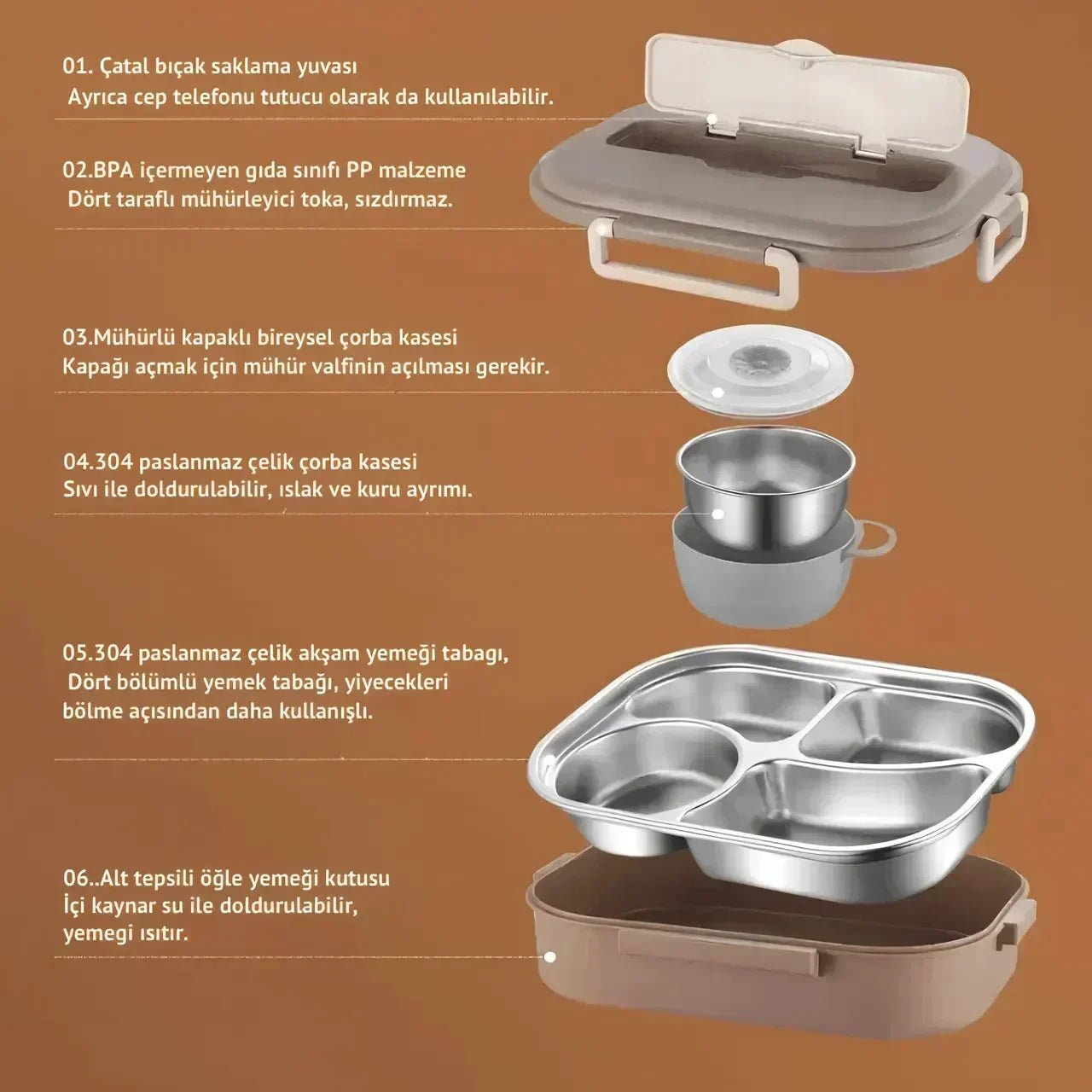 01. Çatal bıçak saklama yuvası
Ayrıca cep telefonu tutucu olarak da kullanılabilir.

02.BPA içermeyen gıda sınıfı PP malzeme
Dört taraflı mühürleyici toka, sızdırmaz.

03.Mühürlü kapaklı bireysel çorba kasesi
Kapağı açmak için mühür valfinin açılması gerekir.

04.304 paslanmaz çelik çorba kasesi
Sıvı ile doldurulabilir, ıslak ve kuru ayrımı.

05.304 paslanmaz çelik akşam yemeği tabagı,
Dört bölümlü yemek tabağı, yiyecekleri bölme açısından daha kullanışlı.

06..Alt tepsili öğle yemeği kutusu
İçi kaynar su ile doldurulabilir, yemegi ısıtır.