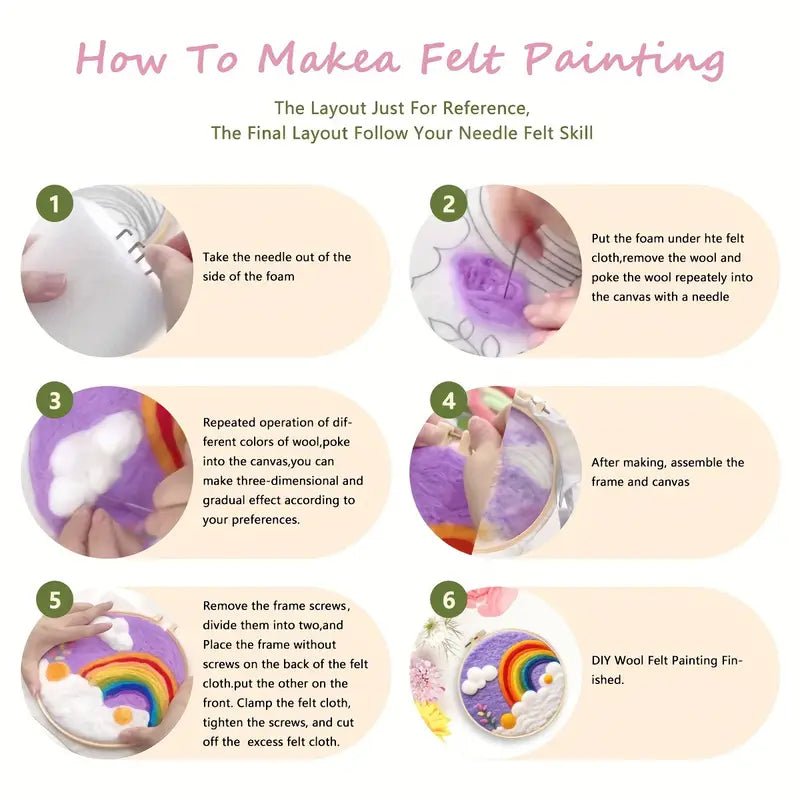 How To Makea Felt Painting

The Layout Just For Reference,
The Final Layout Follow Your Needle Felt Skill

1

Take the needle out of the side of the foam

2

Put the foam under hte felt cloth,remove the wool and poke the wool repeately into the canvas with a needle

3

Repeated operation of different colors of wool,poke into the canvas,you can make three-dimensional and gradual effect according to your preferences.

4

After making, assemble the frame and canvas

5

Remove the frame screws, divide them into two,and Place the frame without screws on the back of the felt cloth.put the other on the front. Clamp the felt cloth, tighten the screws, and cut off the excess felt cloth.

6

DIY Wool Felt Painting Finished.