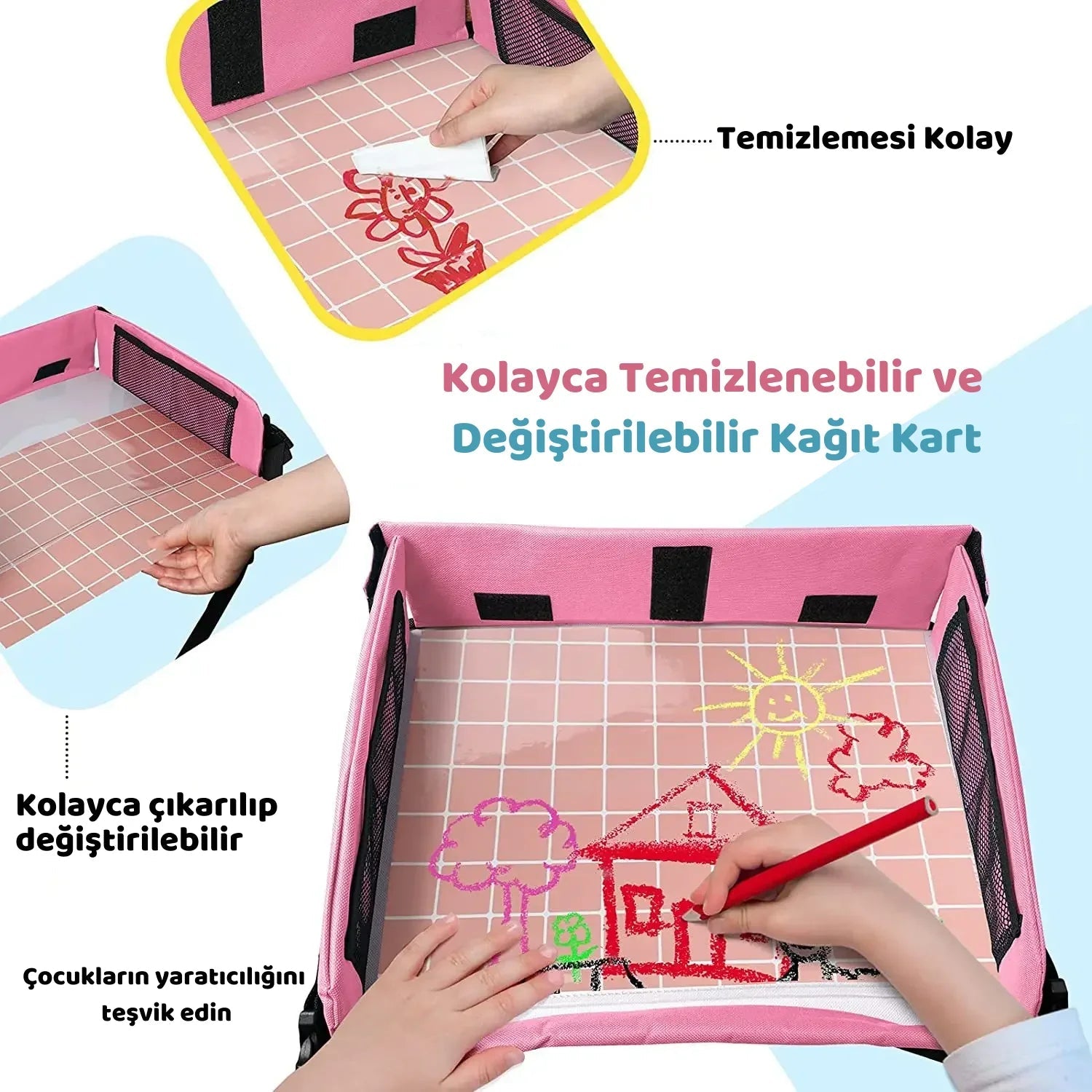 Temizlemesi Kolay

Kolayca Temizlenebilir ve Değiştirilebilir Kağıt Kart

Kolayca çıkarılıp değiştirilebilir

Çocukların yaratıcılığını teşvik edin