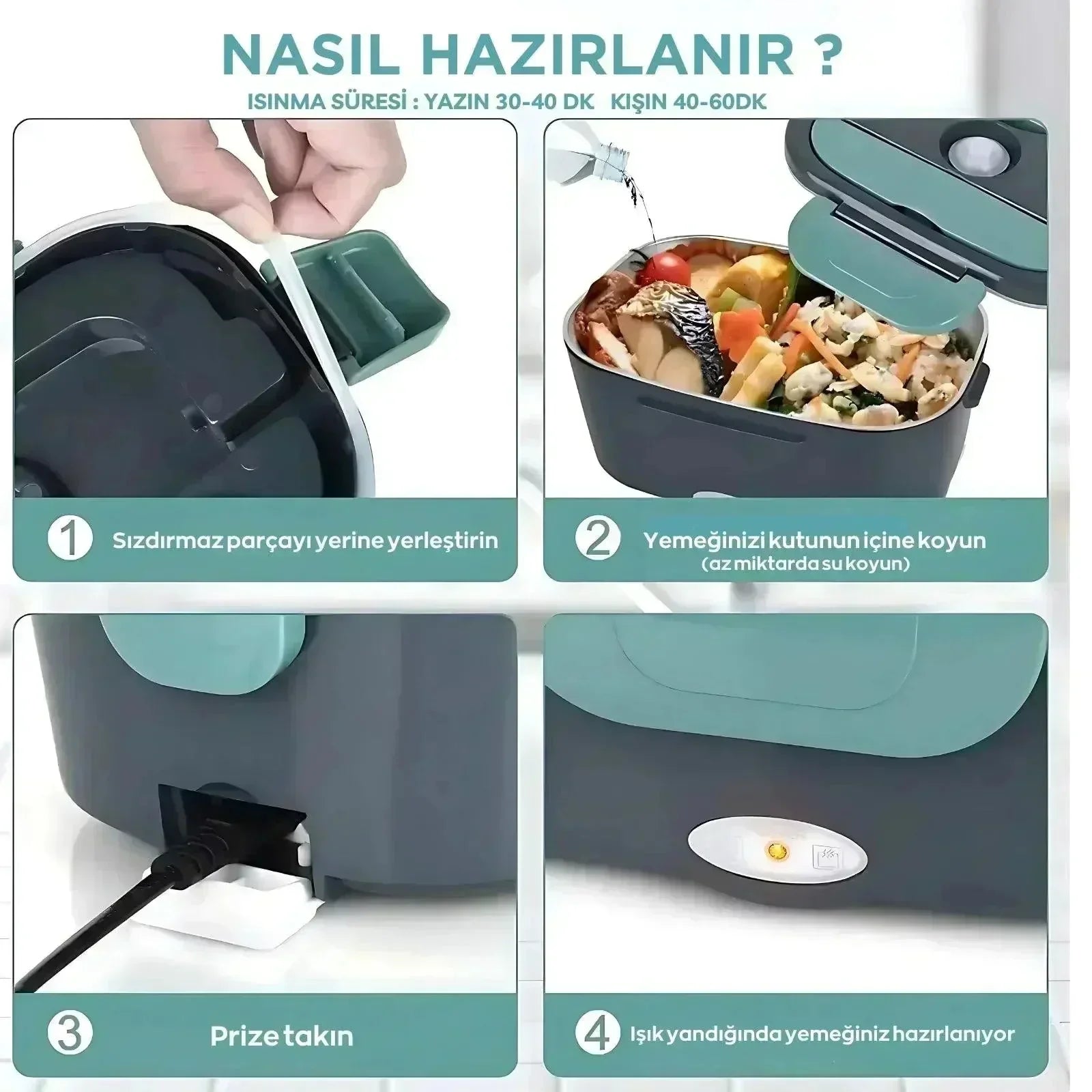 NASIL HAZIRLANIR ?
ISINMA SÜRESİ : YAZIN 30-40 DK   KIŞIN 40-60DK

1 Sızdırmaz parçayı yerine yerleştirin

2 Yemeğinizi kutunun içine koyun
(az miktarda su koyun)

3 Prize takın

4 Işık yandığında yemeğiniz hazırlanıyor