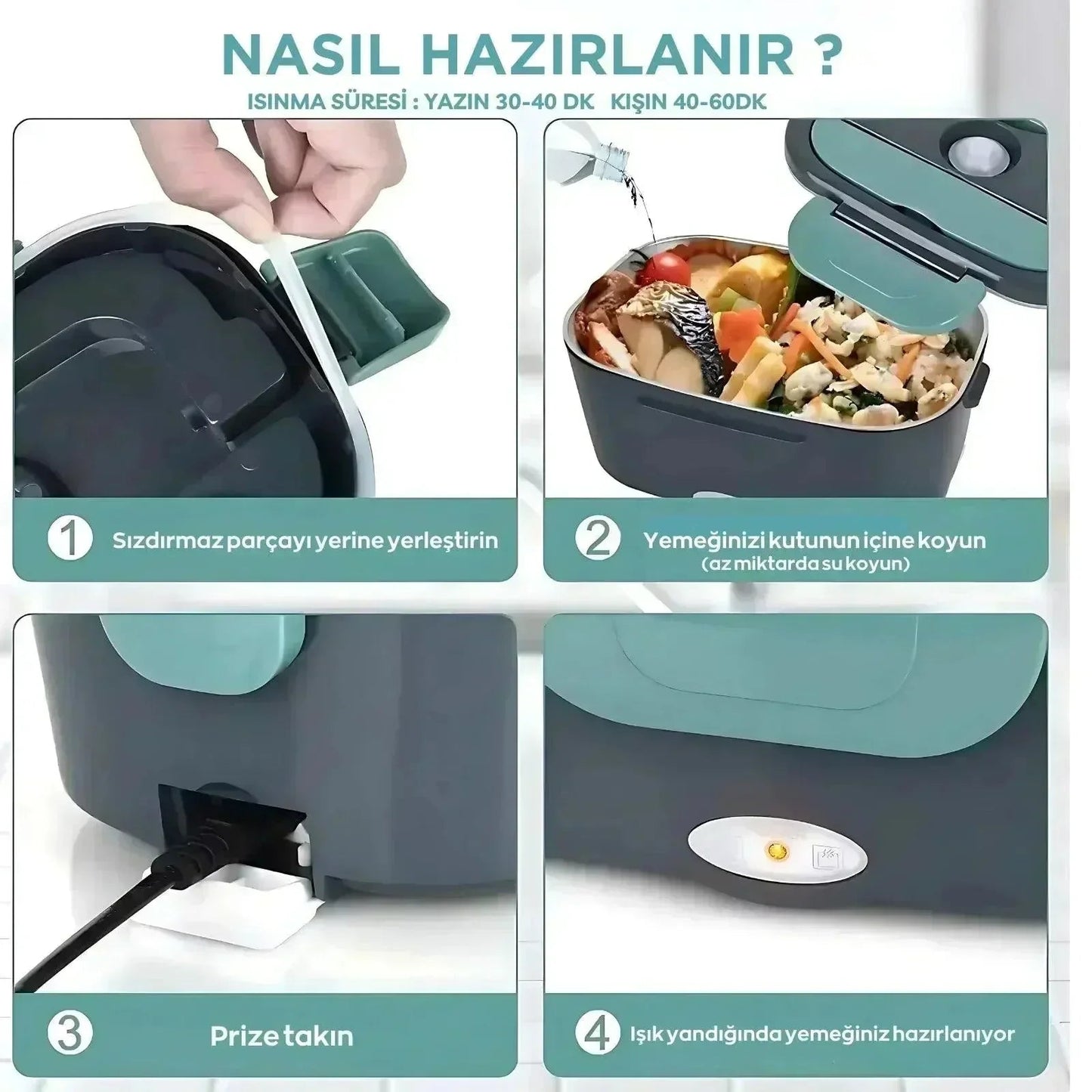 NASIL HAZIRLANIR ?

ISINMA SÜRESİ : YAZIN 30-40 DK KIŞIN 40-60DK

1 Sızdırmaz parçayı yerine yerleştirin

2 Yemeğinizi kutunun içine koyun (az miktarda su koyun)

3 Prize takın

4 Işık yandığında yemeğiniz hazırlanıyor