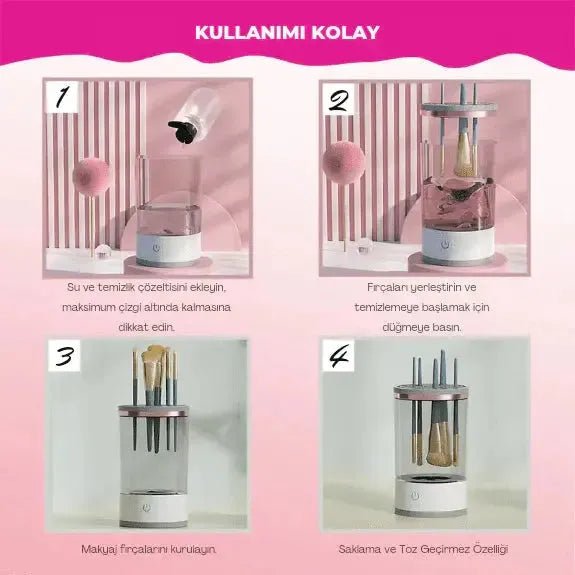 KULLANIMI KOLAY

1

Su ve temizlik çözeltisini ekleyin, maksimum çizgi altında kalmasına dikkat edin.

2

Fırçaları yerleştirin ve temizlemeye başlamak için düğmeye basın.

3

Makyaj fırçalarını kurulayın.

4

Saklama ve Toz Geçirmez Özelliği