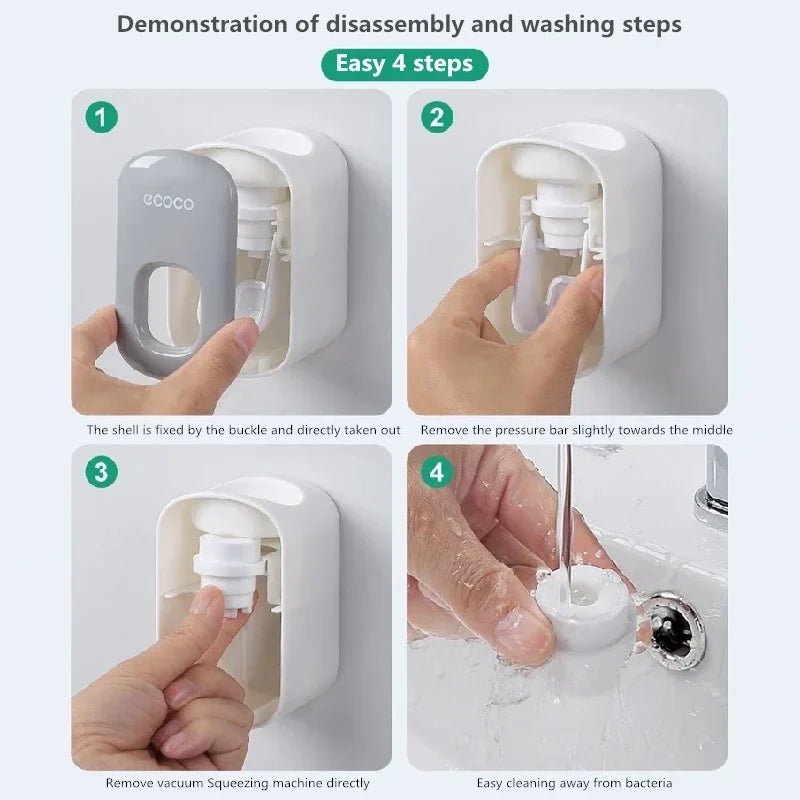 Demonstration of disassembly and washing steps

Easy 4 steps

1

ecoco

The shell is fixed by the buckle and directly taken out

2

Remove the pressure bar slightly towards the middle

3

Remove vacuum Squeezing machine directly

4

Easy cleaning away from bacteria