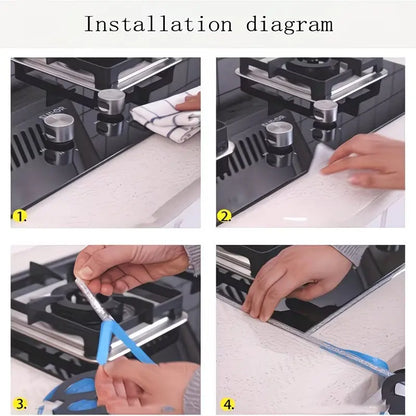 Installation diagram

1.

2.

3.

4.