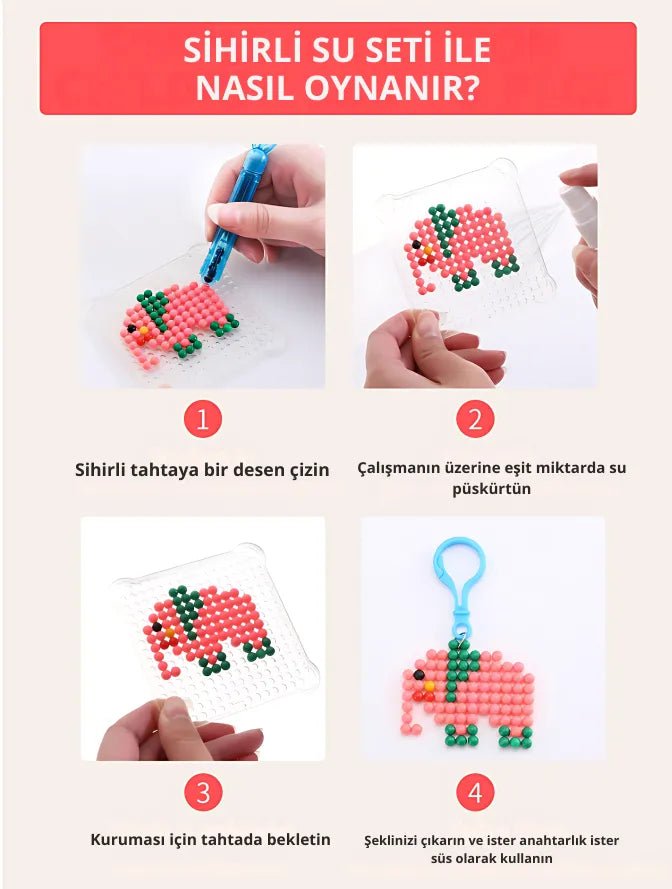 SİHİRLİ SU SETİ İLE NASIL OYNANIR?

1

Sihirli tahtaya bir desen çizin

2

Çalışmanın üzerine eşit miktarda su püskürtün

3

Kuruması için tahtada bekletin

4

Şeklinizi çıkarın ve ister anahtarlık ister süs olarak kullanın