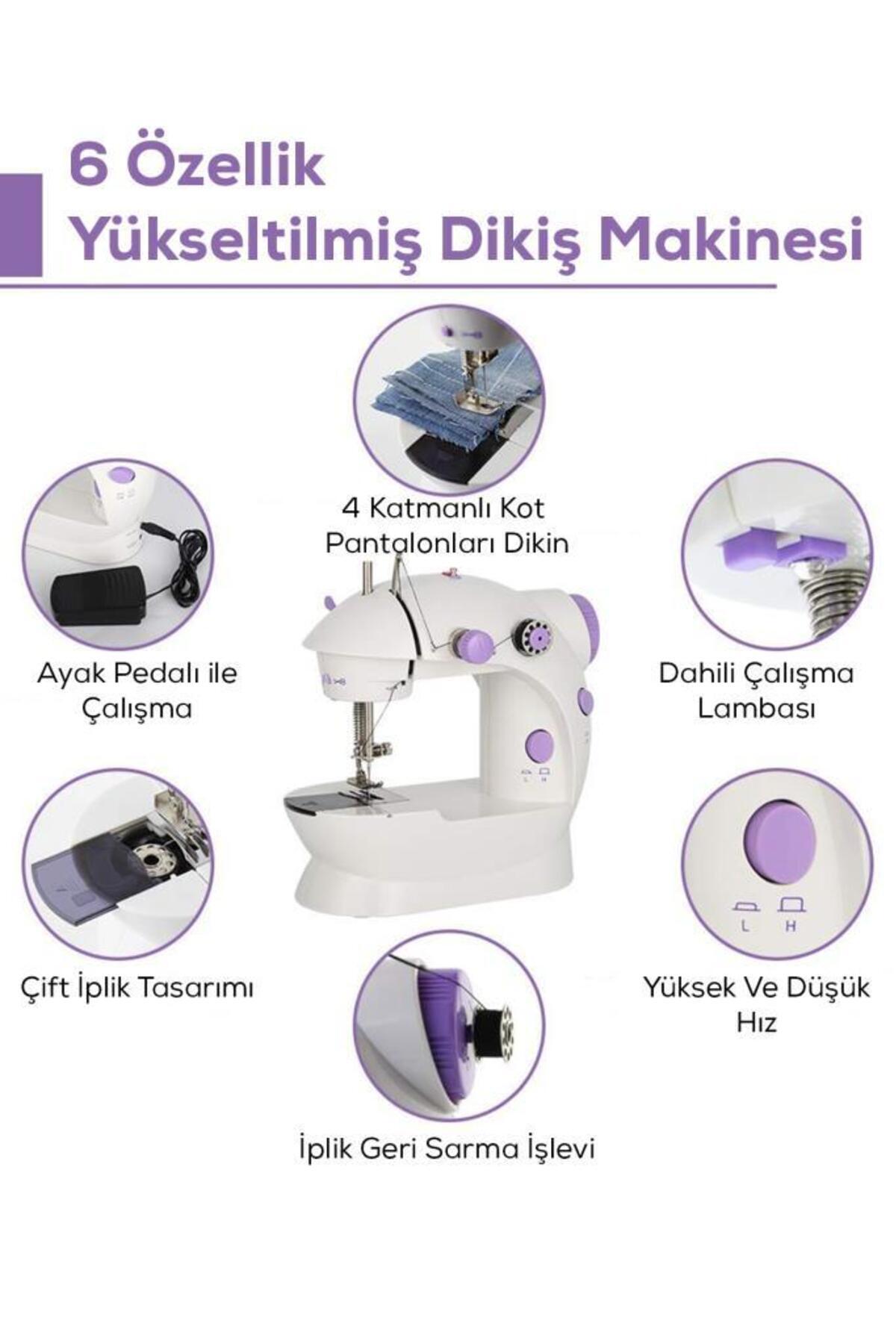 6 Özellik
Yükseltilmiş Dikiş Makinesi

4 Katmanlı Kot Pantalonları Dikin

Ayak Pedalı ile Çalışma

Dahili Çalışma Lambası

L H

Çift İplik Tasarımı

L H

Yüksek Ve Düşük Hız

İplik Geri Sarma İşlevi