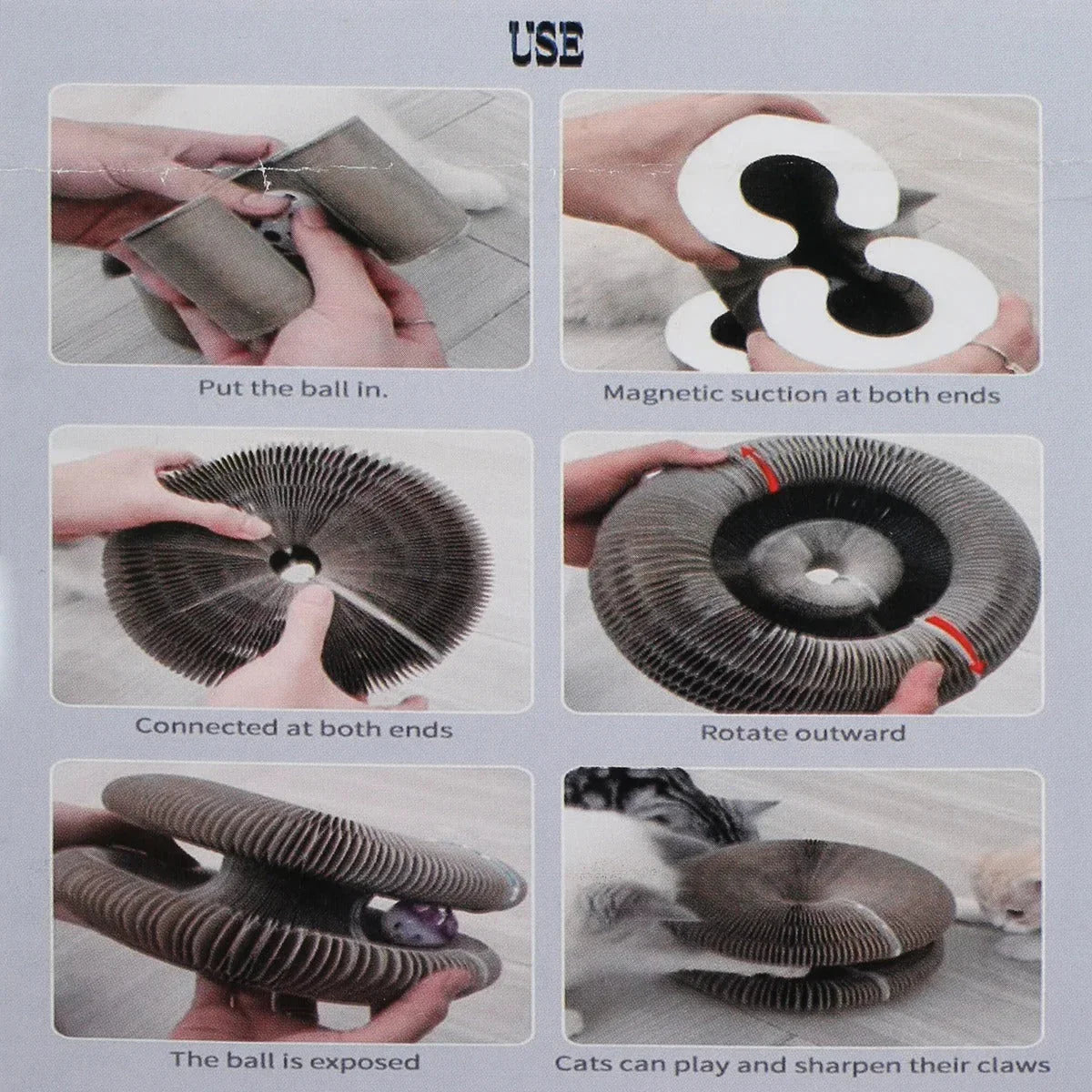 USE

Put the ball in.

Magnetic suction at both ends

Connected at both ends

Rotate outward

The ball is exposed

Cats can play and sharpen their claws