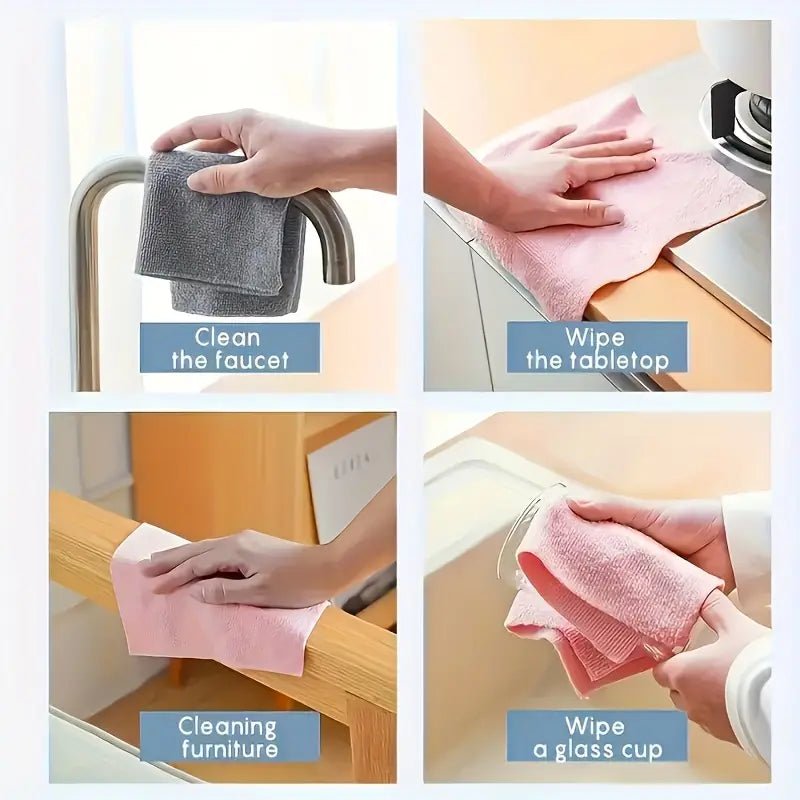 Clean the faucet

Wipe the tabletop

Cleaning furniture

Wipe a glass cup