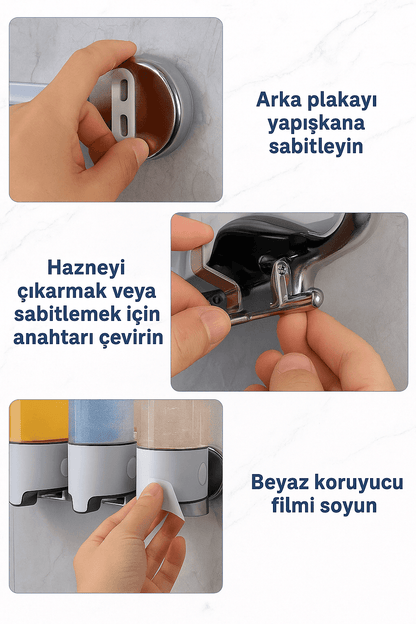 Arka plakayı yapışkana sabitleyin

Hazneyi çıkarmak veya sabitlemek için anahtarı çevirin

Beyaz koruyucu filmi soyun