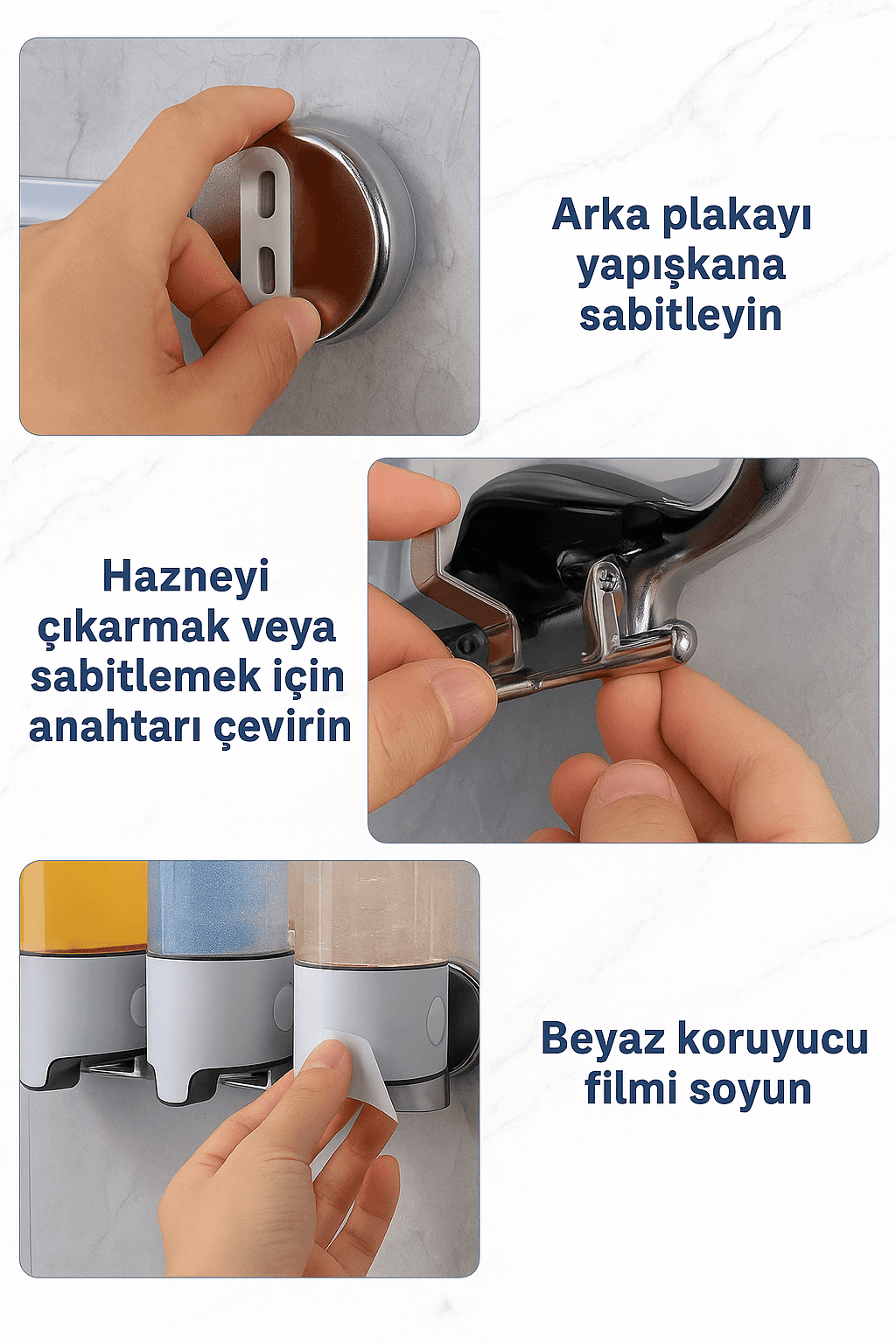 Arka plakayı yapışkana sabitleyin

Hazneyi çıkarmak veya sabitlemek için anahtarı çevirin

Beyaz koruyucu filmi soyun