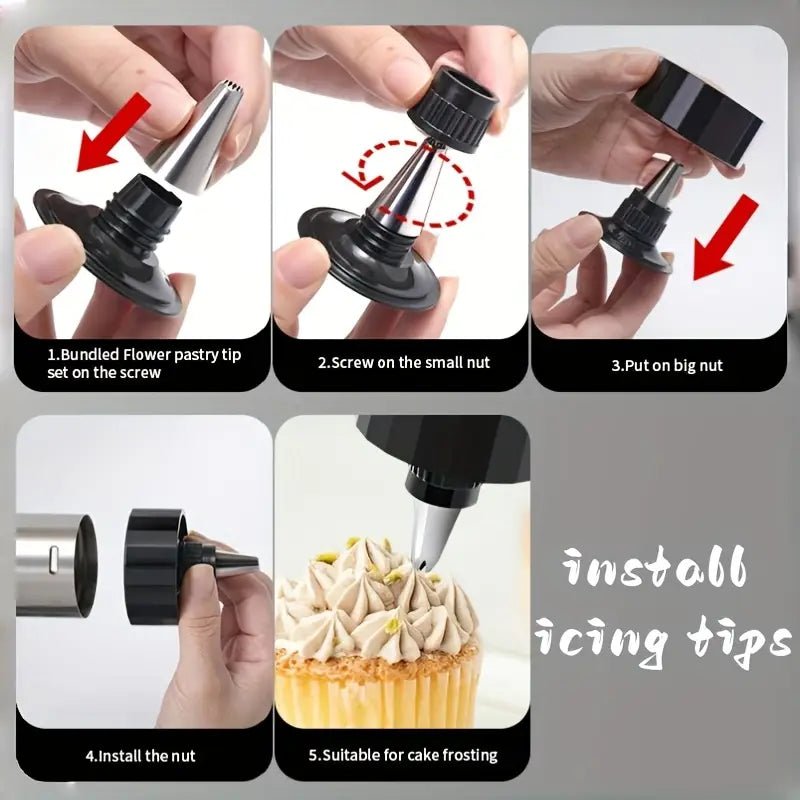 1.Bundled Flower pastry tip set on the screw

2.Screw on the small nut

3.Put on big nut

4.Install the nut

5.Suitable for cake frosting

install icing tips