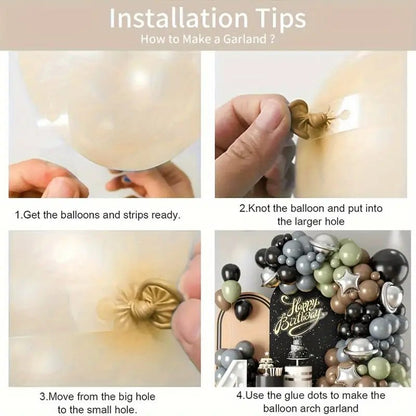 Installation Tips
How to Make a Garland ?

1.Get the balloons and strips ready.

2.Knot the balloon and put into the larger hole

3.Move from the big hole to the small hole.

Happy Birthday

4.Use the glue dots to make the balloon arch garland